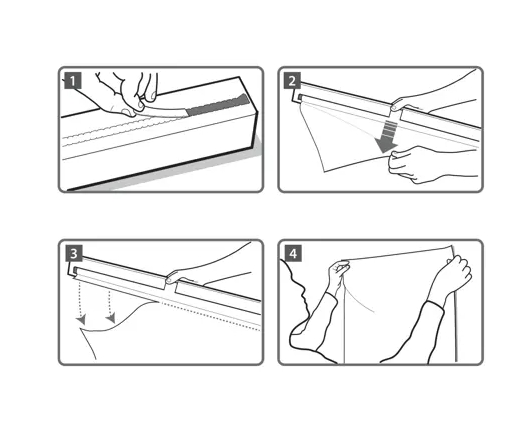 1

2

3

4